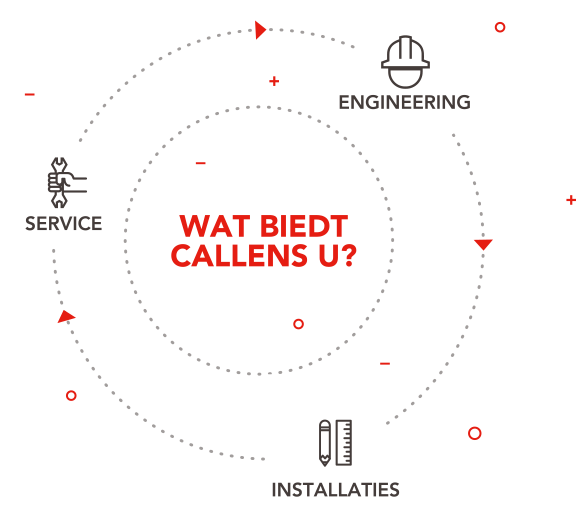 ENGINEERING

SERVICE

WAT BIEDT CALLENS U?

INSTALLATIES